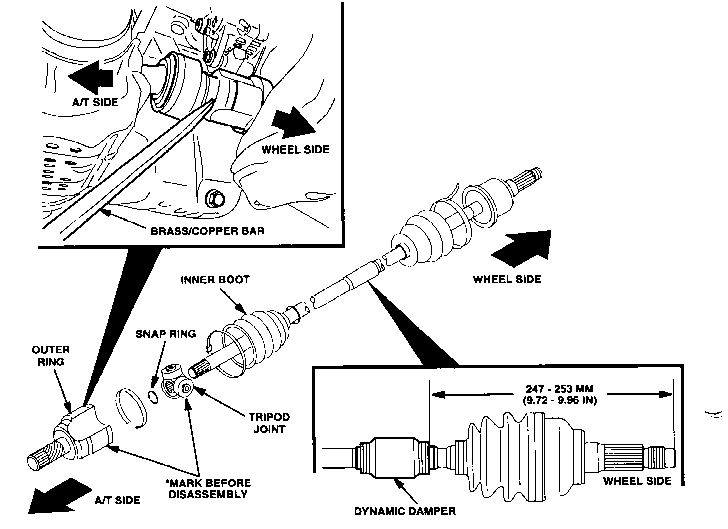 A/T SIDE

WHEEL SIDE

BRASS/COPPER BAR

INNER BOOT

WHEEL SIDE

SNAP RING

OUTER RING

TRIPOD JOINT

*MARK BEFORE DISASSEMBLY

A/T SIDE

247 - 253 MM (9.72 - 9.96 IN)

WHEEL SIDE

DYNAMIC DAMPER