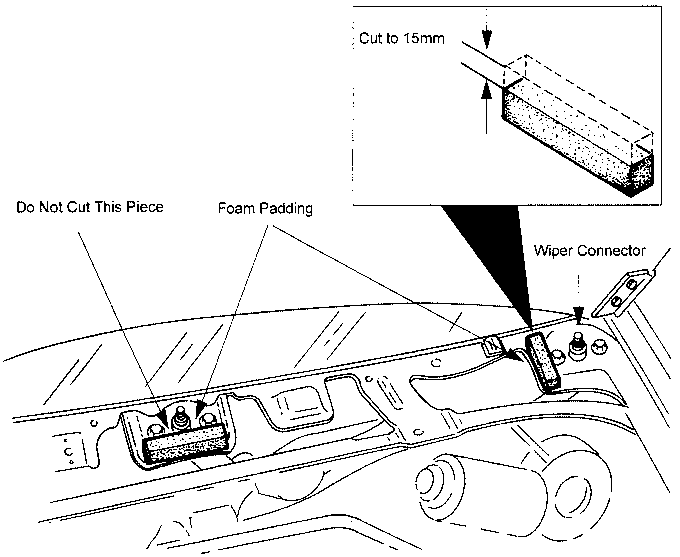 Cut to 15mm

Do Not Cut This Piece

Foam Padding

Wiper Connector