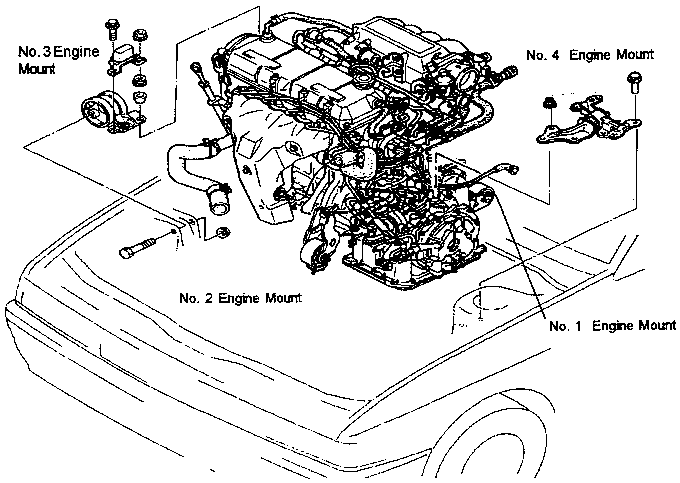 No. 3 Engine Mount

No. 4 Engine Mount

No. 2 Engine Mount

No. 1 Engine Mount