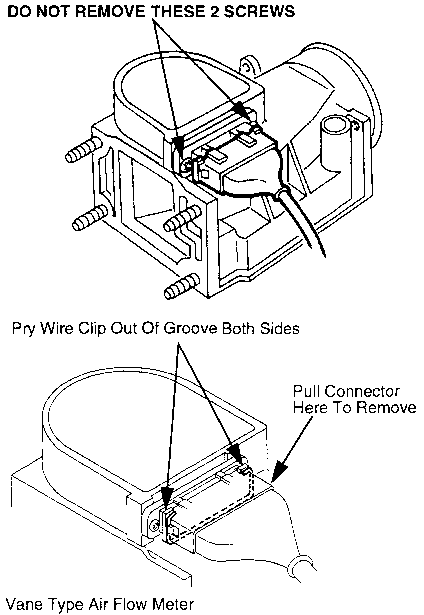 DO NOT REMOVE THESE 2 SCREWS

Pry Wire Clip Out Of Groove Both Sides

Pull Connector Here To Remove

Vane Type Air Flow Meter